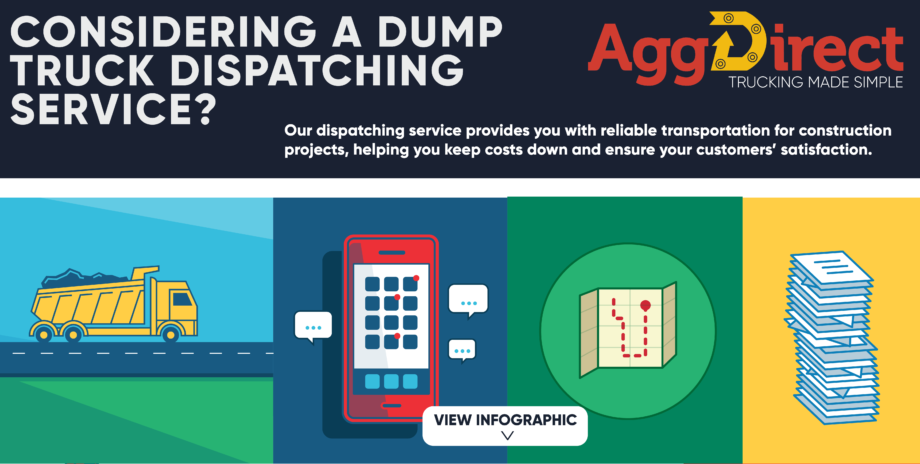 CONSIDERING A DUMP TRUCK DISPATCHING SERVICE?

AggDirect
TRUCKING MADE SIMPLE

Our dispatching service provides you with reliable transportation for construction projects, helping you keep costs down and ensure your customers' satisfaction.

VIEW INFOGRAPHIC